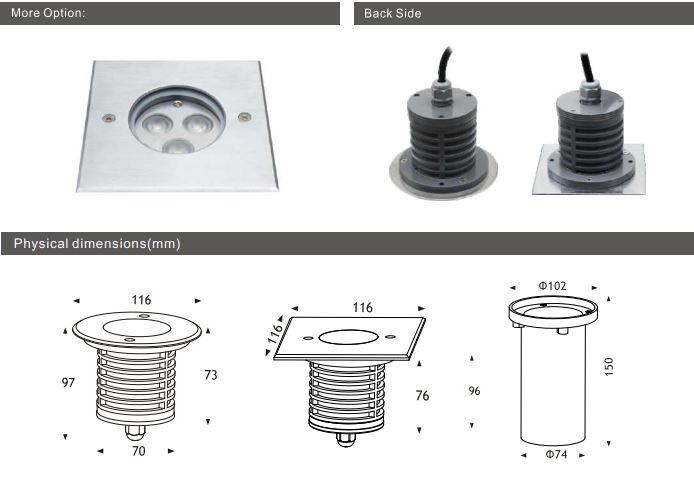 More Option:

Back Side

Physical dimensions(mm)

116
97
73
70

116
116
76
96

Φ102
150
Φ74